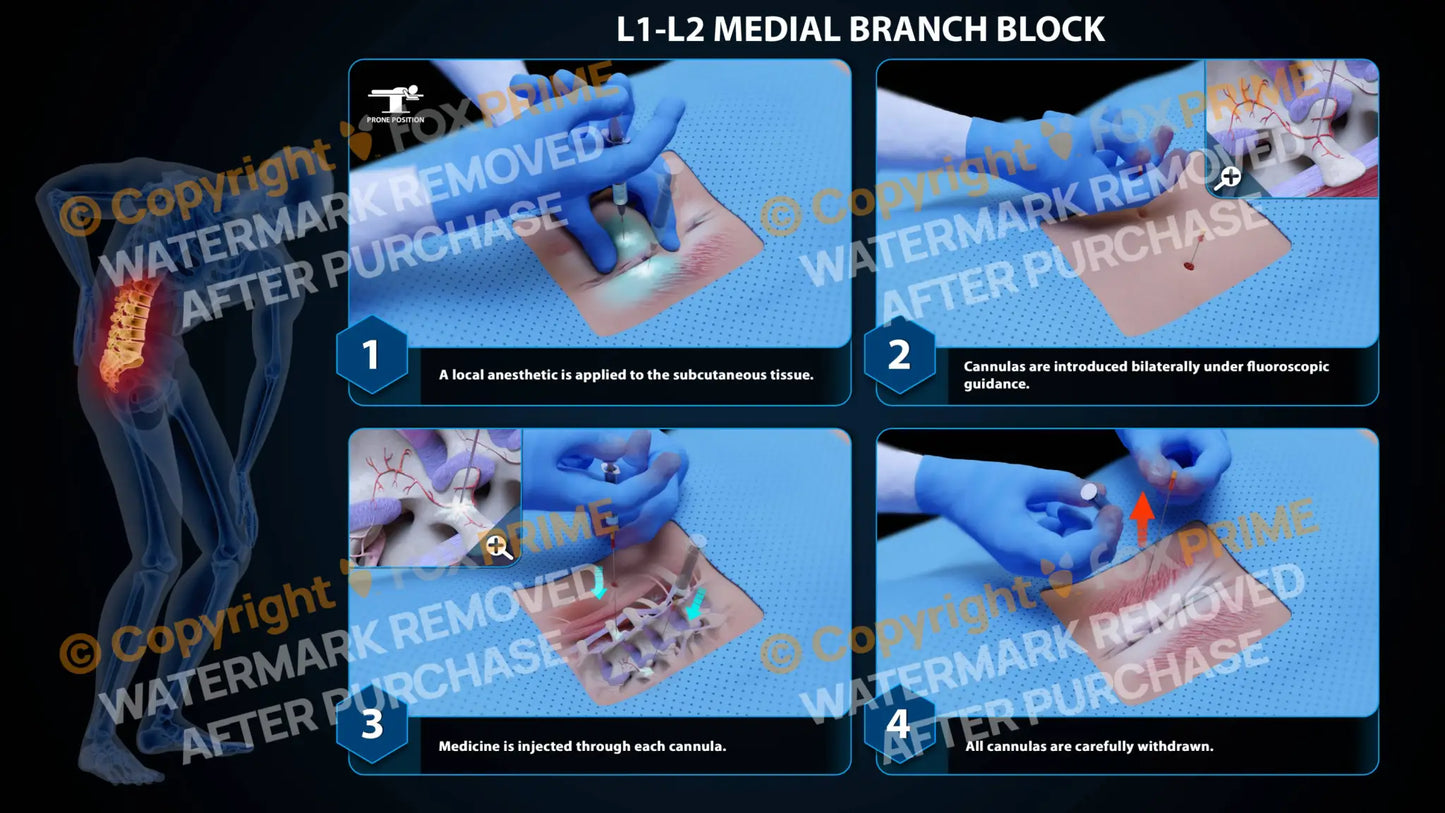 L1-L2 MEDIAL BRANCH BLOCK

PRONE POSITION

© Copyright FOX PRIME
WATERMARK REMOVED
AFTER PURCHASE

1
A local anesthetic is applied to the subcutaneous tissue.

© Copyright FOX PRIME
WATERMARK REMOVED
AFTER PURCHASE

2
Cannulas are introduced bilaterally under fluoroscopic guidance.

© Copyright FOX PRIME
WATERMARK REMOVED
AFTER PURCHASE

3
Medicine is injected through each cannula.

© Copyright FOX PRIME
WATERMARK REMOVED
AFTER PURCHASE

4
All cannulas are carefully withdrawn.