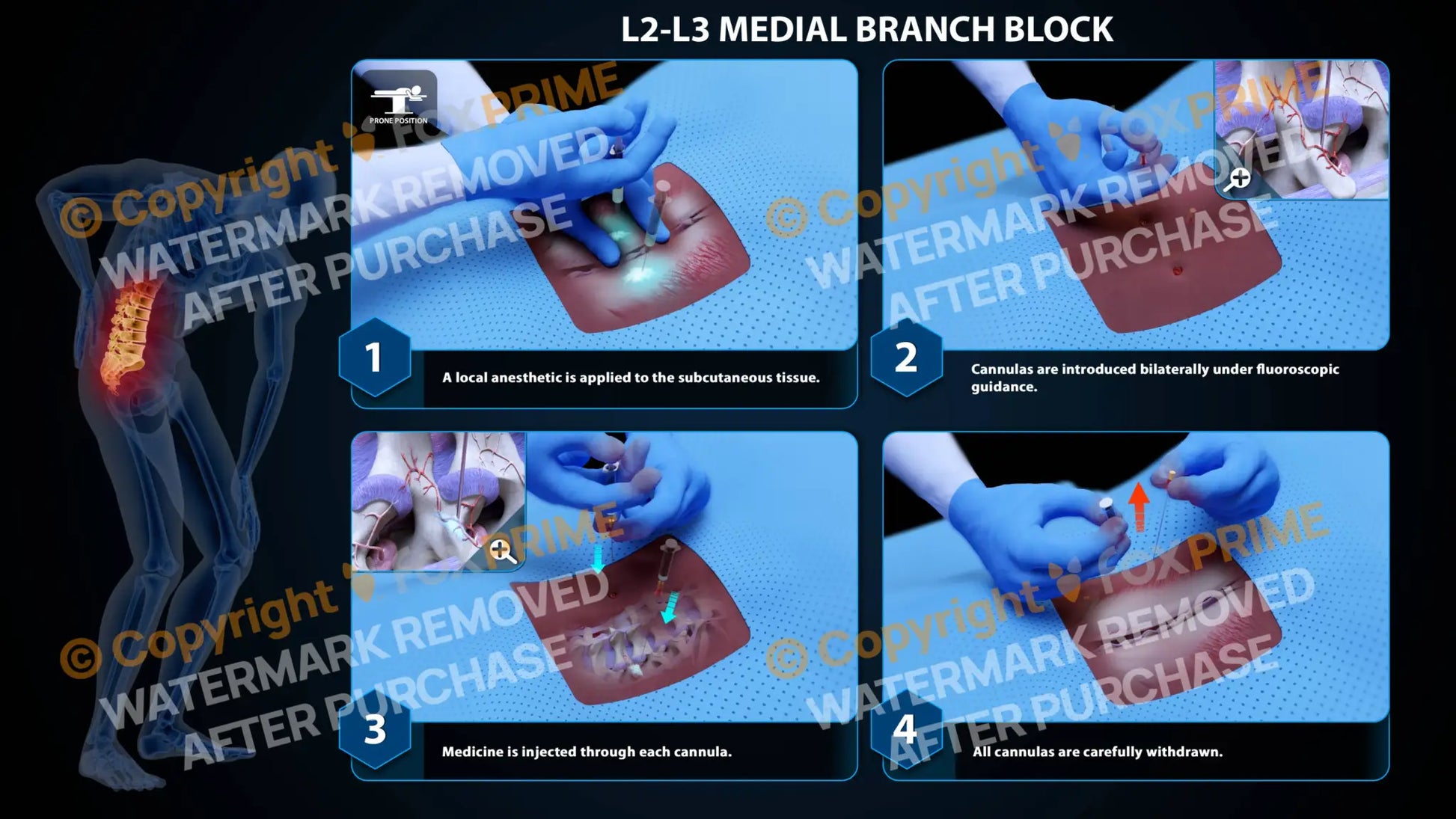 L2-L3 MEDIAL BRANCH BLOCK

PRONE POSITION

© Copyright FOX PRIME
WATERMARK REMOVED
AFTER PURCHASE

1

A local anesthetic is applied to the subcutaneous tissue.

© Copyright FOX PRIME
WATERMARK REMOVED
AFTER PURCHASE

2

Cannulas are introduced bilaterally under fluoroscopic guidance.

© Copyright FOX PRIME
WATERMARK REMOVED
AFTER PURCHASE

3

Medicine is injected through each cannula.

© Copyright FOX PRIME
WATERMARK REMOVED
AFTER PURCHASE

4

All cannulas are carefully withdrawn.