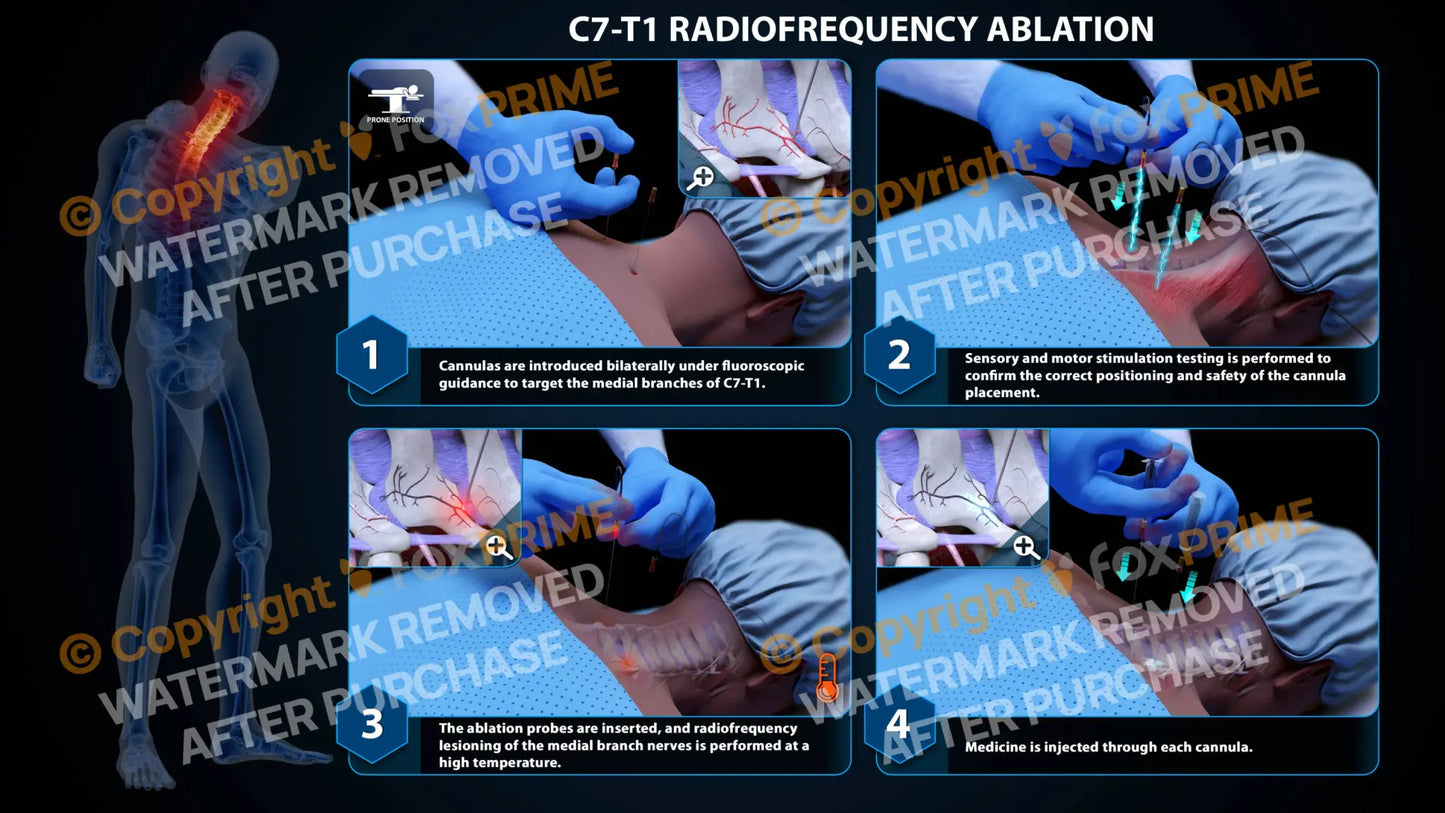 C7-T1 RADIOFREQUENCY ABLATION

PRONE POSITION

© Copyright FOX PRIME
WATERMARK REMOVED AFTER PURCHASE

1
Cannulas are introduced bilaterally under fluoroscopic guidance to target the medial branches of C7-T1.

© Copyright FOX PRIME
WATERMARK REMOVED AFTER PURCHASE

2
Sensory and motor stimulation testing is performed to confirm the correct positioning and safety of the cannula placement.

© Copyright FOX PRIME
WATERMARK REMOVED AFTER PURCHASE

3
The ablation probes are inserted, and radiofrequency lesioning of the medial branch nerves is performed at a high temperature.

© Copyright FOX PRIME
WATERMARK REMOVED AFTER PURCHASE

4
Medicine is injected through each cannula.