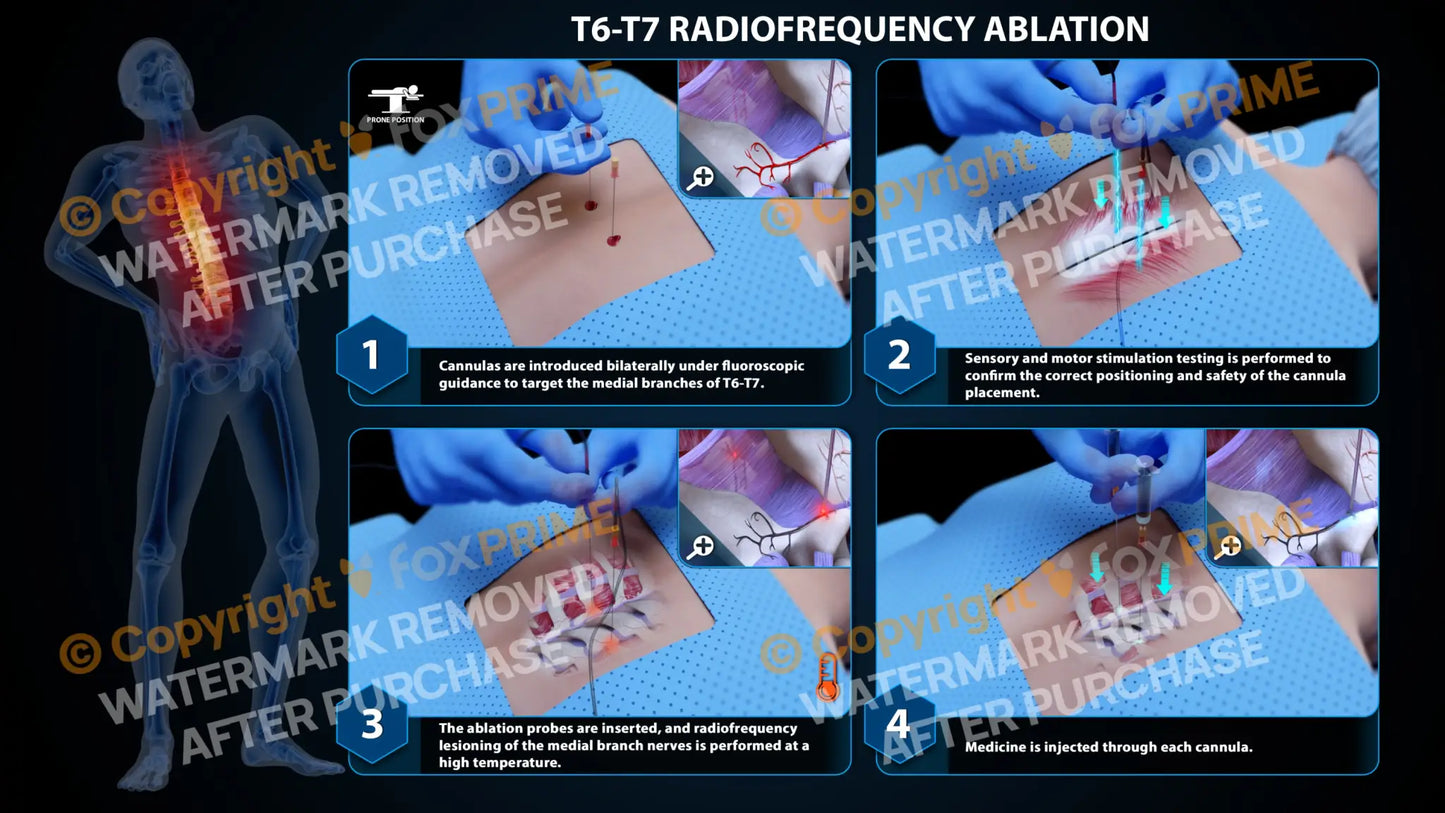 T6-T7 RADIOFREQUENCY ABLATION

PRONE POSITION

© Copyright FOX PRIME
WATERMARK REMOVED AFTER PURCHASE

1
Cannulas are introduced bilaterally under fluoroscopic guidance to target the medial branches of T6-T7.

© Copyright FOX PRIME
WATERMARK REMOVED AFTER PURCHASE

2
Sensory and motor stimulation testing is performed to confirm the correct positioning and safety of the cannula placement.

© Copyright FOX PRIME
WATERMARK REMOVED AFTER PURCHASE

3
The ablation probes are inserted, and radiofrequency lesioning of the medial branch nerves is performed at a high temperature.

© Copyright FOX PRIME
WATERMARK REMOVED AFTER PURCHASE

4
Medicine is injected through each cannula.